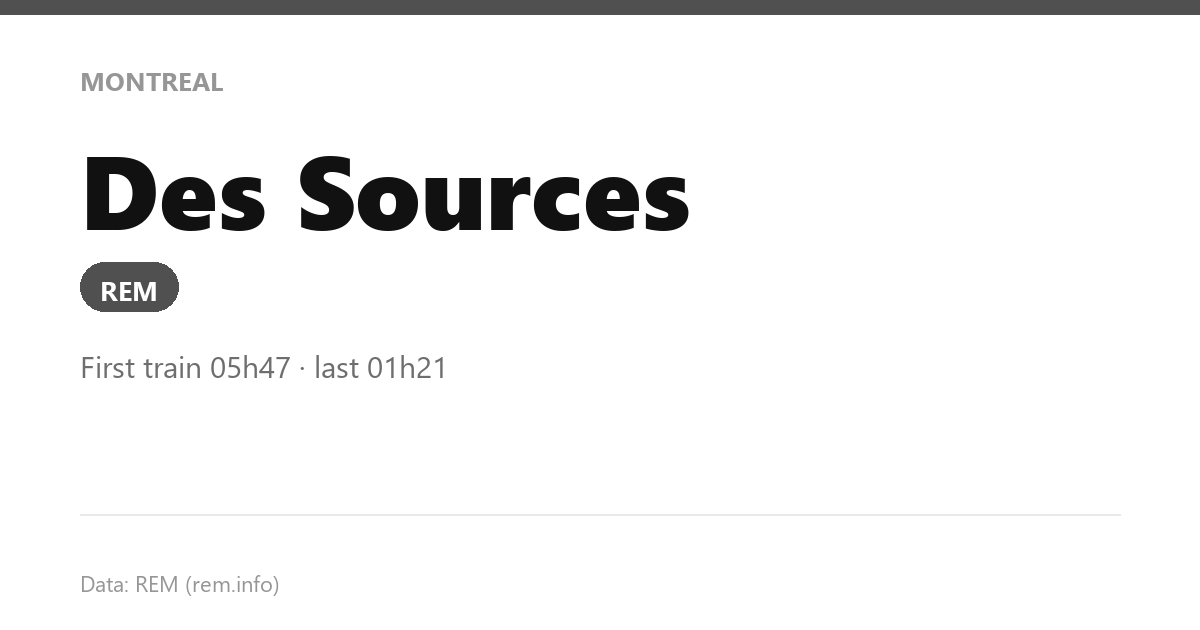 MONTREAL

Des Sources

REM

First train 05h47 · last 01h21

Data: REM (rem.info)